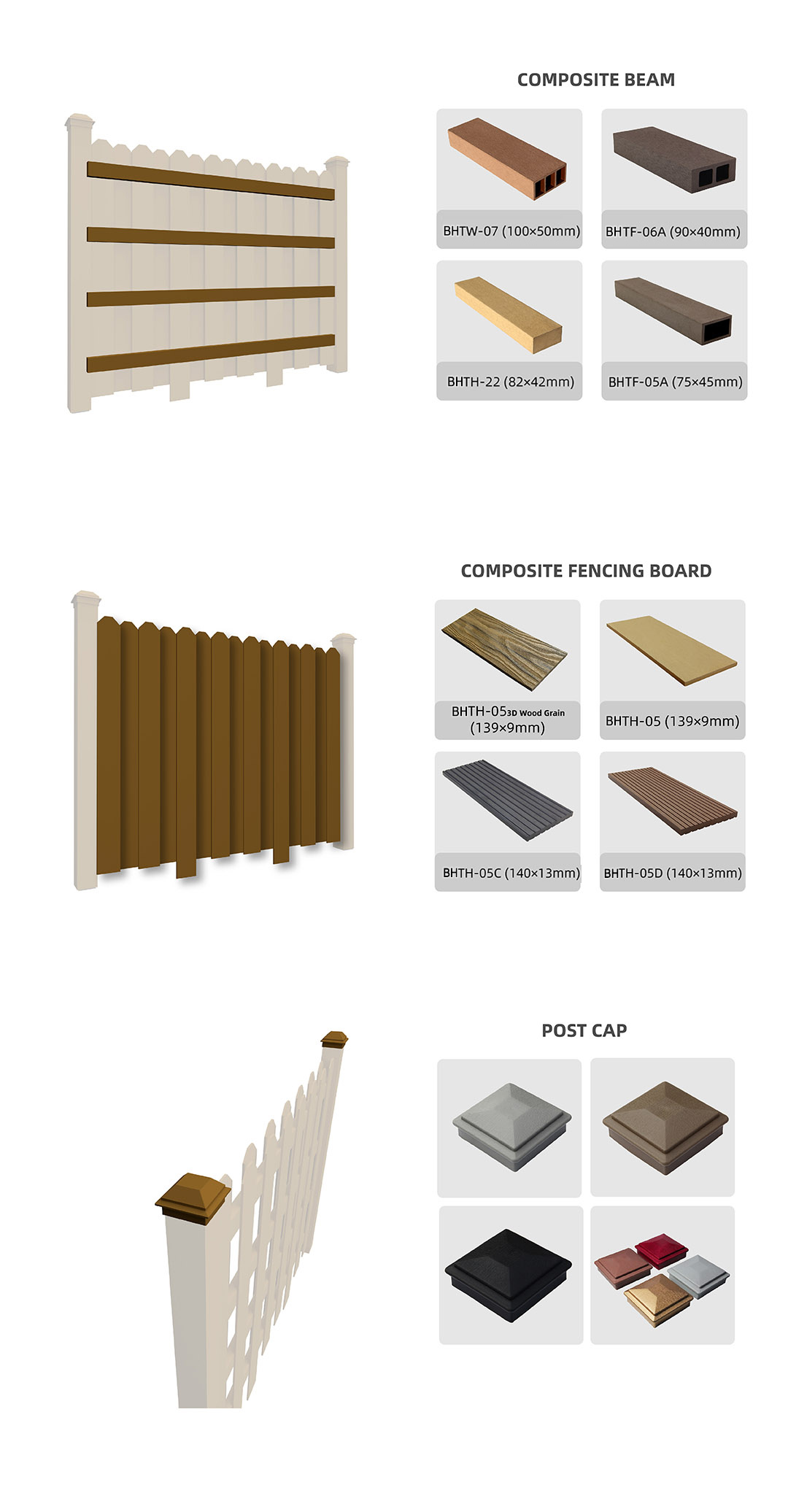 COMPOSITE BEAM

BHTW-07 (100×50mm)

BHTF-06A (90×40mm)

BHTH-22 (82×42mm)

BHTF-05A (75×45mm)

COMPOSITE FENCING BOARD

BHTH-05 3D Wood Grain (139×9mm)

BHTH-05 (139×9mm)

BHTH-05C (140×13mm)

BHTH-05D (140×13mm)

POST CAP