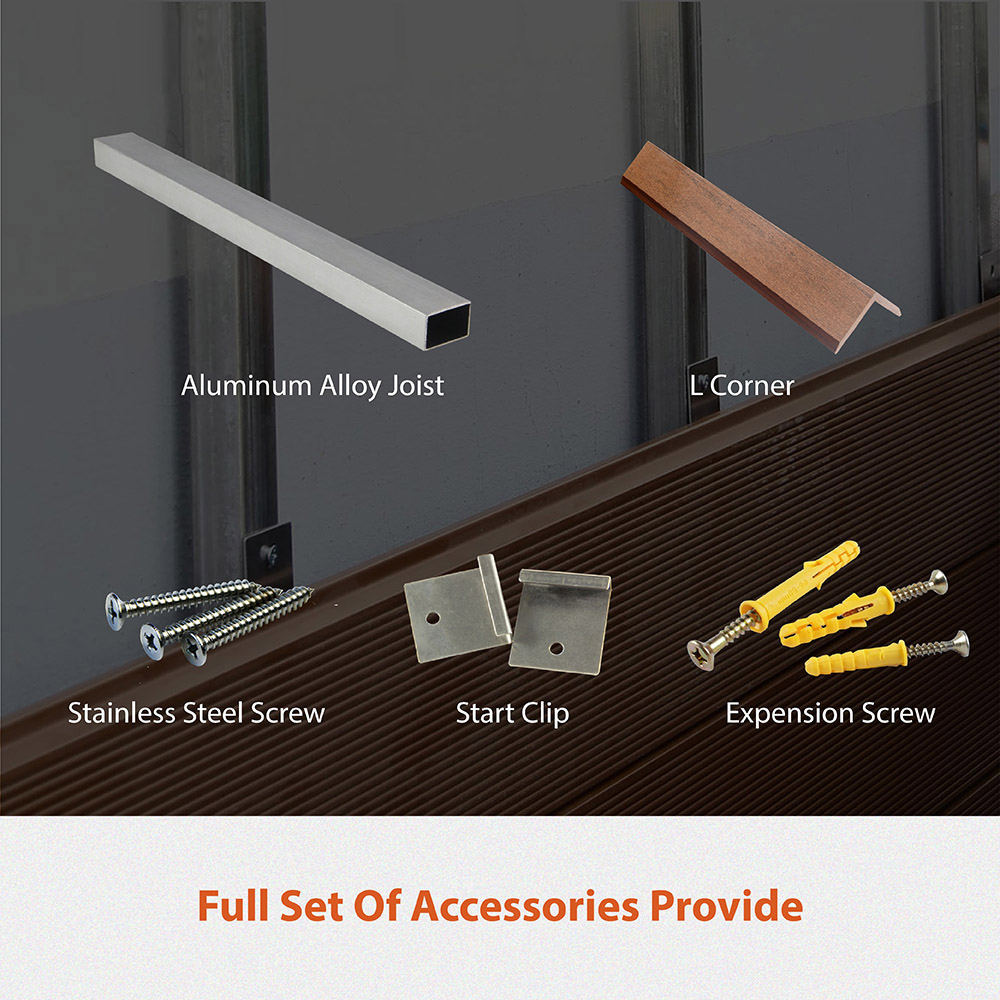 Aluminum Alloy Joist

L Corner

Stainless Steel Screw

Start Clip

Expension Screw

Full Set Of Accessories Provide