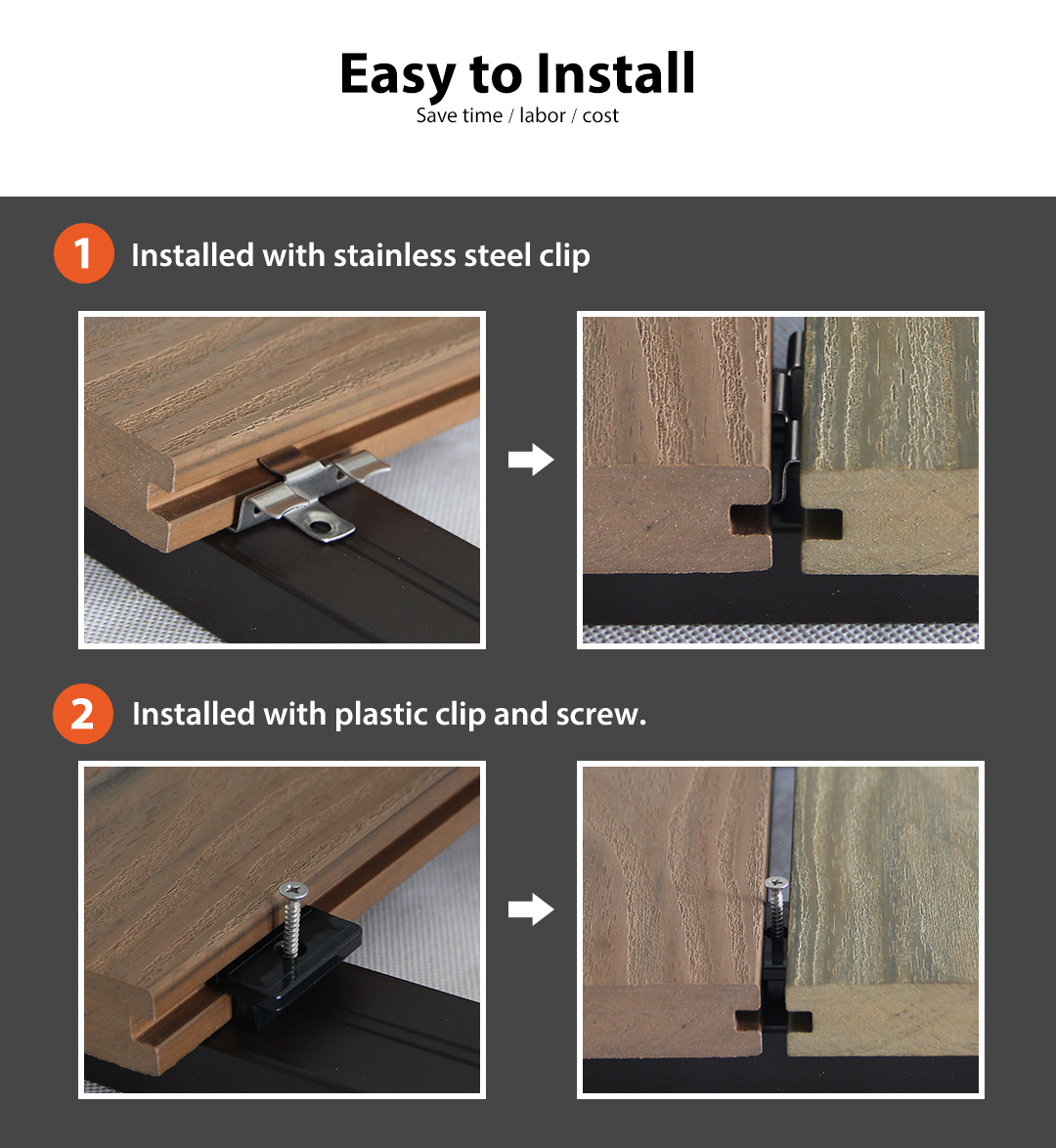 Easy to Install
Save time / labor / cost

1 Installed with stainless steel clip

2 Installed with plastic clip and screw.