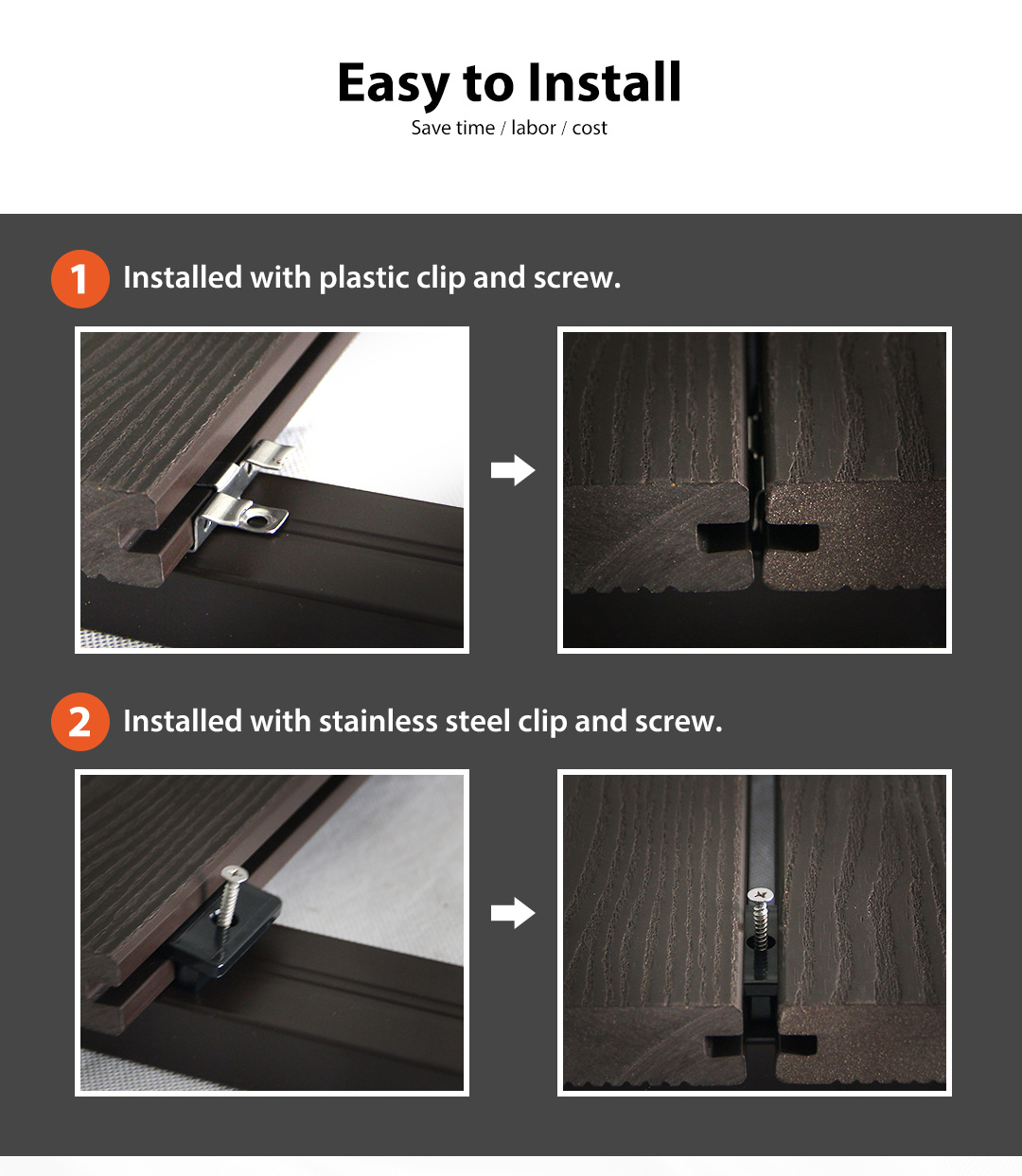 Easy to Install
Save time / labor / cost

1 Installed with plastic clip and screw.

2 Installed with stainless steel clip and screw.